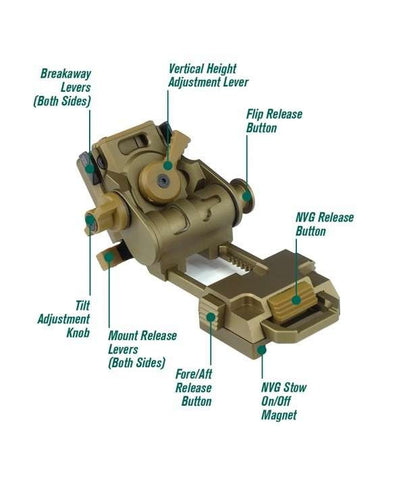 Breakaway Levers (Both Sides)

Vertical Height Adjustment Lever

Flip Release Button

NVG Release Button

Tilt Adjustment Knob

Mount Release Levers (Both Sides)

Fore/Aft Release Button

NVG Stow On/Off Magnet